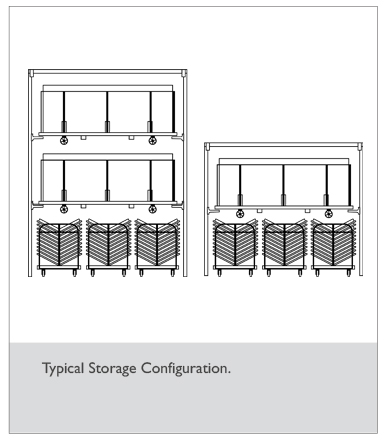 Typical Storage Configuration.