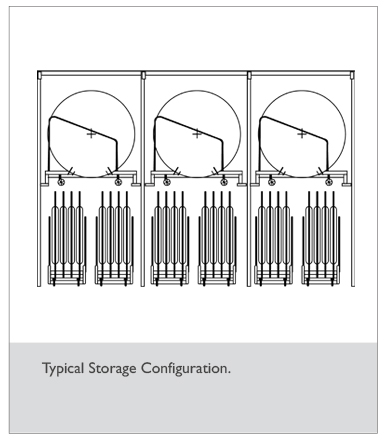 Typical Storage Configuration.