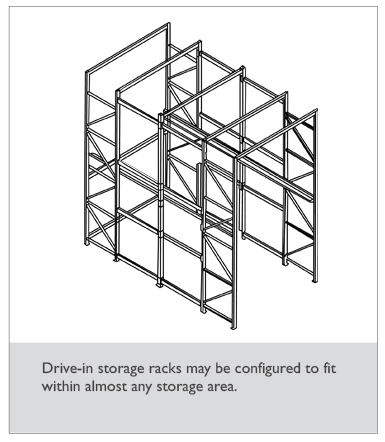 Drive-in storage racks may be configured to fit within almost any storage area.